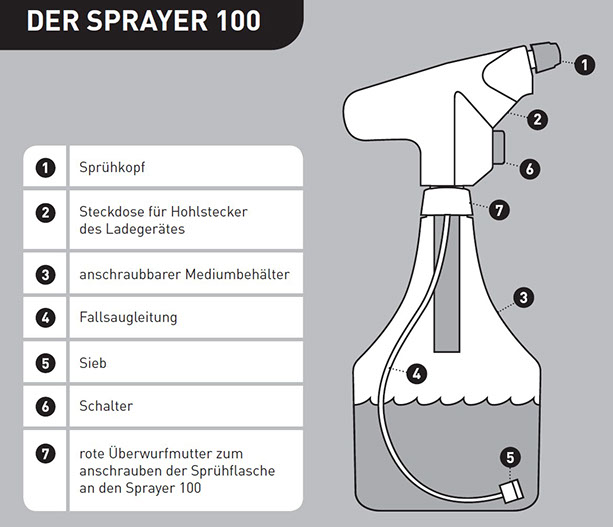 DER SPRAYER 100

| | |
|---|---|
| 1 | Sprühkopf |
| 2 | Steckdose für Hohlstecker des Ladegerätes |
| 3 | anschraubbarer Mediumbehälter |
| 4 | Fallsaugleitung |
| 5 | Sieb |
| 6 | Schalter |
| 7 | rote Überwurfmutter zum anschrauben der Sprühflasche an den Sprayer 100 |

1
2
6
7
3
4
5